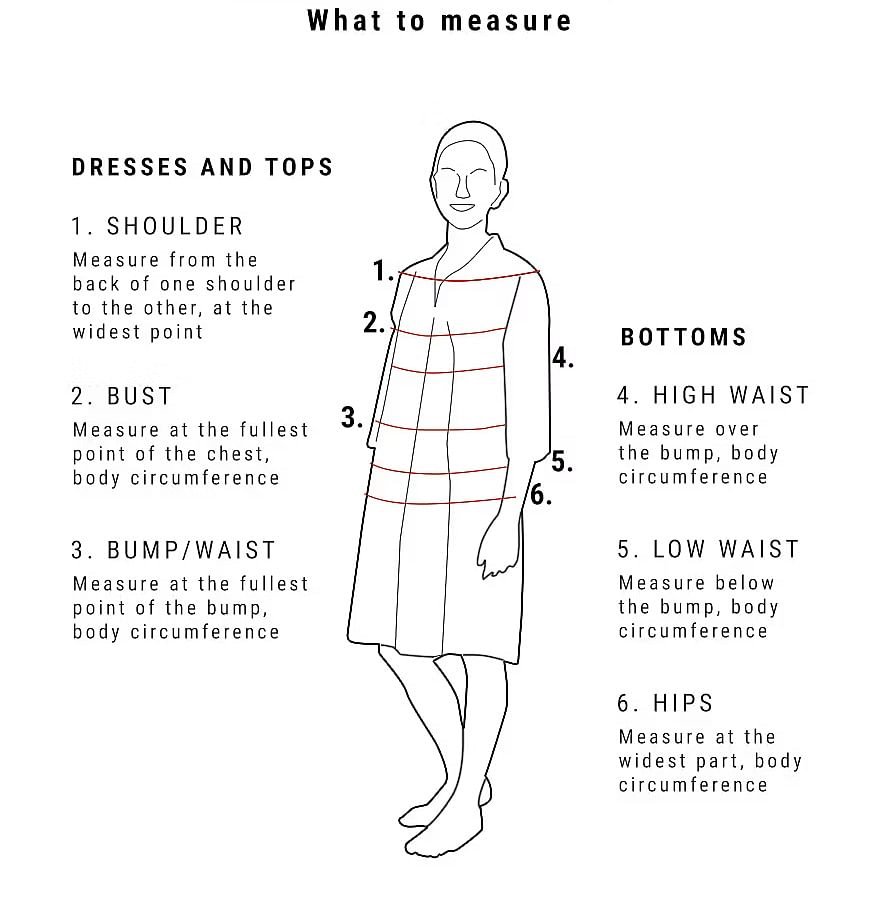 What to measure

DRESSES AND TOPS

1. SHOULDER

Measure from the back of one shoulder to the other, at the widest point

2. BUST

Measure at the fullest point of the chest, body circumference

3. BUMP/WAIST

Measure at the fullest point of the bump, body circumference

1.
2.
3.
4.
5.
6.

BOTTOMS

4. HIGH WAIST

Measure over the bump, body circumference

5. LOW WAIST

Measure below the bump, body circumference

6. HIPS

Measure at the widest part, body circumference